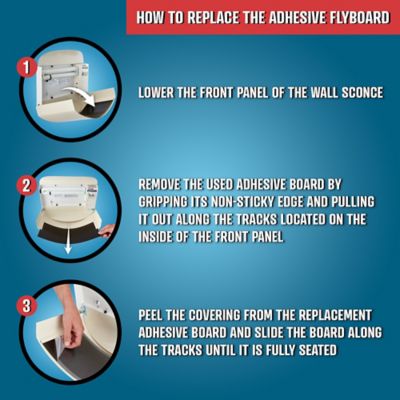 HOW TO REPLACE THE ADHESIVE FLYBOARD

1

LOWER THE FRONT PANEL OF THE WALL SCONCE

2

REMOVE THE USED ADHESIVE BOARD BY GRIPPING ITS NON-STICKY EDGE AND PULLING IT OUT ALONG THE TRACKS LOCATED ON THE INSIDE OF THE FRONT PANEL

3

PEEL THE COVERING FROM THE REPLACEMENT ADHESIVE BOARD AND SLIDE THE BOARD ALONG THE TRACKS UNTIL IT IS FULLY SEATED