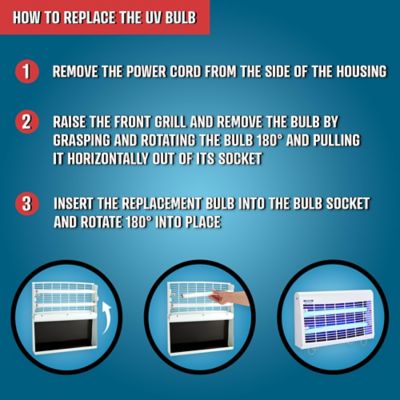 HOW TO REPLACE THE UV BULB

1 REMOVE THE POWER CORD FROM THE SIDE OF THE HOUSING

2 RAISE THE FRONT GRILL AND REMOVE THE BULB BY GRASPING AND ROTATING THE BULB 180° AND PULLING IT HORIZONTALLY OUT OF ITS SOCKET

3 INSERT THE REPLACEMENT BULB INTO THE BULB SOCKET AND ROTATE 180° INTO PLACE