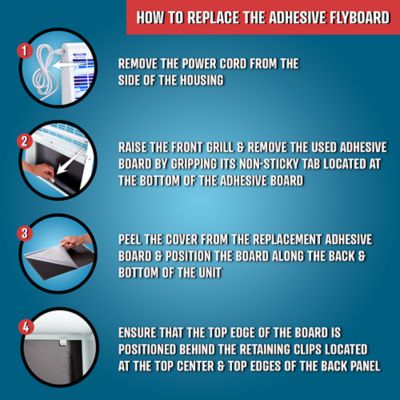 HOW TO REPLACE THE ADHESIVE FLYBOARD

1

REMOVE THE POWER CORD FROM THE SIDE OF THE HOUSING

2

RAISE THE FRONT GRILL & REMOVE THE USED ADHESIVE BOARD BY GRIPPING ITS NON-STICKY TAB LOCATED AT THE BOTTOM OF THE ADHESIVE BOARD

3

PEEL THE COVER FROM THE REPLACEMENT ADHESIVE BOARD & POSITION THE BOARD ALONG THE BACK & BOTTOM OF THE UNIT

4

ENSURE THAT THE TOP EDGE OF THE BOARD IS POSITIONED BEHIND THE RETAINING CLIPS LOCATED AT THE TOP CENTER & TOP EDGES OF THE BACK PANEL