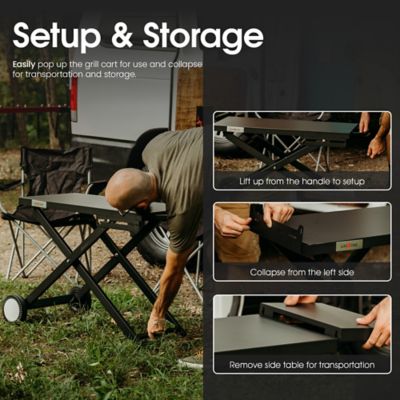 Setup & Storage

Easily pop up the grill cart for use and collapse for transportation and storage.

Lift up from the handle to setup

Collapse from the left side

Remove side table for transportation