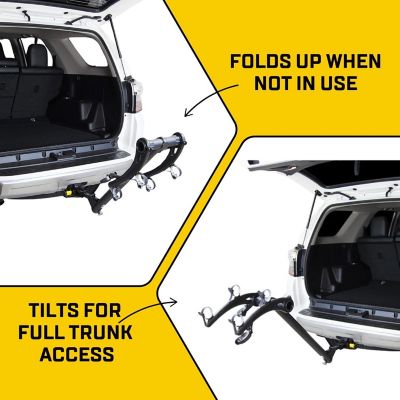 FOLDS UP WHEN NOT IN USE

TILTS FOR FULL TRUNK ACCESS