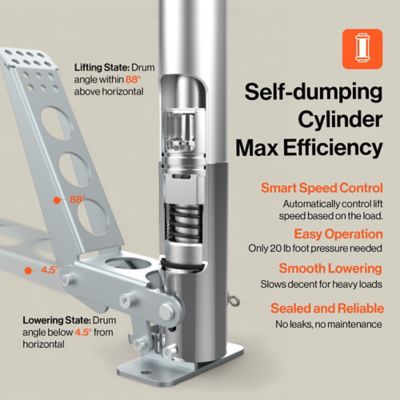 Lifting State: Drum angle within 88° above horizontal

88°

4.5°

Lowering State: Drum angle below 4.5° from horizontal

Self-dumping Cylinder Max Efficiency

Smart Speed Control
Automatically control lift speed based on the load.

Easy Operation
Only 20 lb foot pressure needed

Smooth Lowering
Slows decent for heavy loads

Sealed and Reliable
No leaks, no maintenance