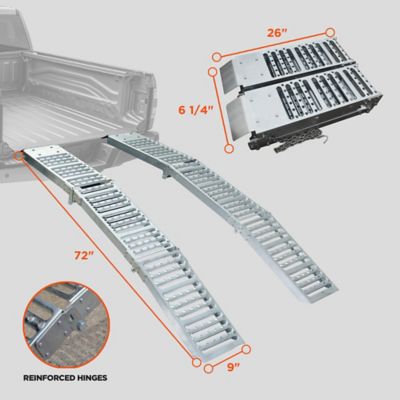 26"

6 1/4"

72"

9"

REINFORCED HINGES