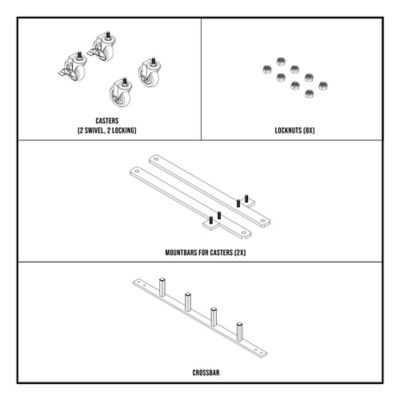 CASTERS
(2 SWIVEL, 2 LOCKING)

LOCKNUTS (8X)

MOUNTBARS FOR CASTERS (2X)

CROSSBAR