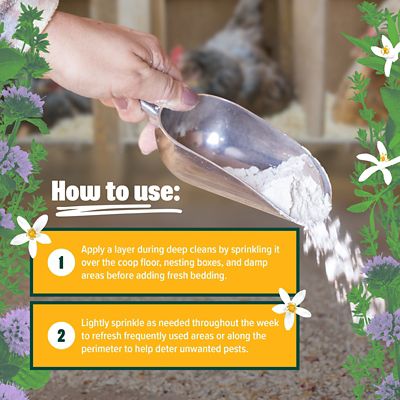 How to use:

1 Apply a layer during deep cleans by sprinkling it over the coop floor, nesting boxes, and damp areas before adding fresh bedding.

2 Lightly sprinkle as needed throughout the week to refresh frequently used areas or along the perimeter to help deter unwanted pests.