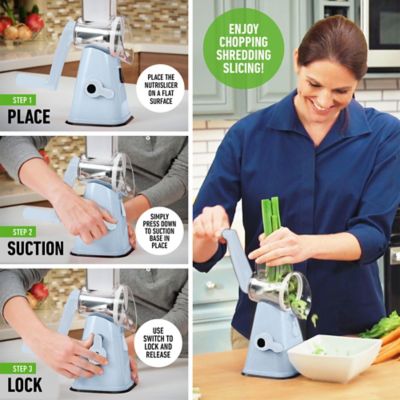 STEP 1
PLACE

PLACE THE NUTRISLICER ON A FLAT SURFACE

STEP 2
SUCTION

SIMPLY PRESS DOWN TO SUCTION BASE IN PLACE

STEP 3
LOCK

USE SWITCH TO LOCK AND RELEASE

ENJOY CHOPPING SHREDDING SLICING!