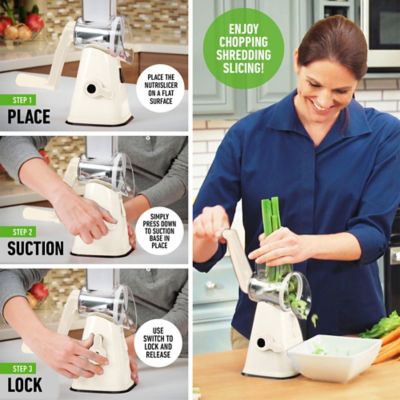 STEP 1
PLACE

PLACE THE NUTRISLICER ON A FLAT SURFACE

STEP 2
SUCTION

SIMPLY PRESS DOWN TO SUCTION BASE IN PLACE

STEP 3
LOCK

USE SWITCH TO LOCK AND RELEASE

ENJOY CHOPPING SHREDDING SLICING!