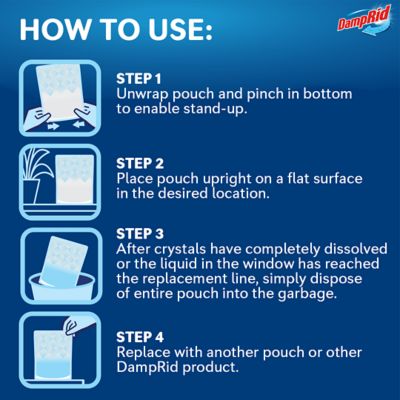 HOW TO USE:

DampRid

STEP 1
Unwrap pouch and pinch in bottom to enable stand-up.

STEP 2
Place pouch upright on a flat surface in the desired location.

STEP 3
After crystals have completely dissolved or the liquid in the window has reached the replacement line, simply dispose of entire pouch into the garbage.

STEP 4
Replace with another pouch or other DampRid product.