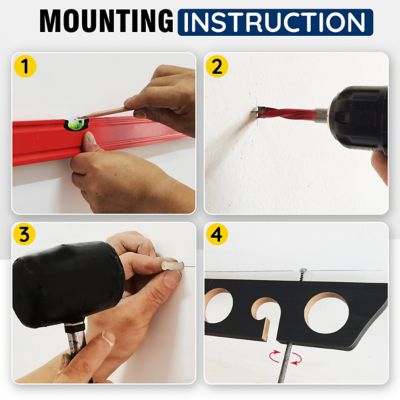 MOUNTING INSTRUCTION

1

2

3

4