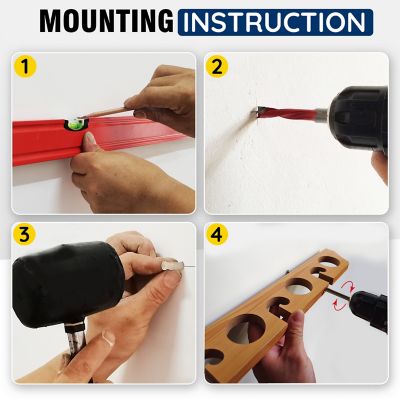 MOUNTING INSTRUCTION

1

2

3

4