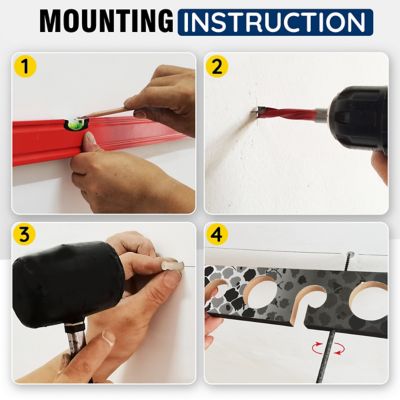 MOUNTING INSTRUCTION

1

2

3

4