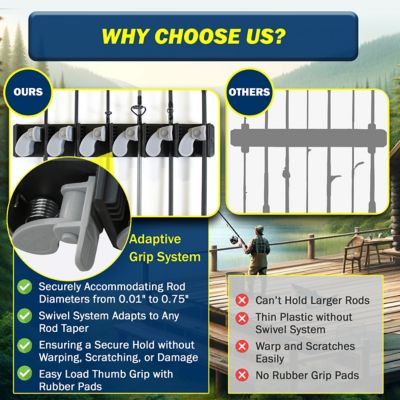 WHY CHOOSE US?

OURS

OTHERS

Adaptive Grip System

Securely Accommodating Rod Diameters from 0.01" to 0.75"

Swivel System Adapts to Any Rod Taper

Ensuring a Secure Hold without Warping, Scratching, or Damage

Easy Load Thumb Grip with Rubber Pads

Can't Hold Larger Rods

Thin Plastic without Swivel System

Warp and Scratches Easily

No Rubber Grip Pads