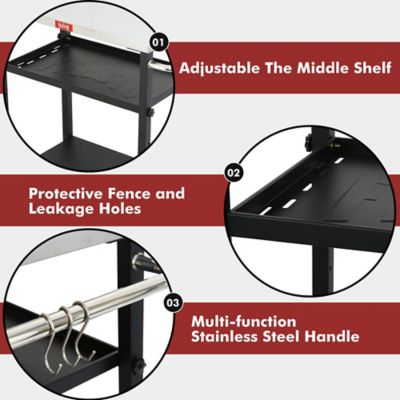 01
Adjustable The Middle Shelf

02
Protective Fence and Leakage Holes

03
Multi-function Stainless Steel Handle