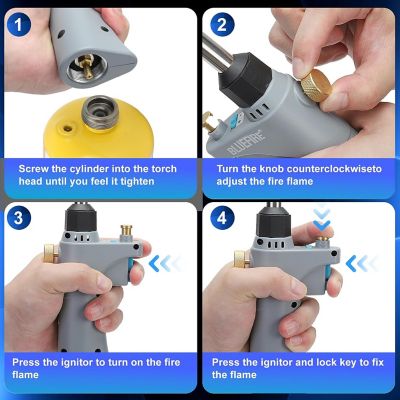 1

Screw the cylinder into the torch head until you feel it tighten

2

BLUEFIRE

Turn the knob counterclockwiseto adjust the fire flame

3

Press the ignitor to turn on the fire flame

4

Press the ignitor and lock key to fix the flame