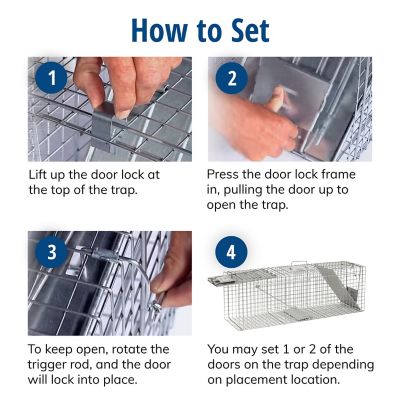 How to Set

1

Lift up the door lock at the top of the trap.

2

Press the door lock frame in, pulling the door up to open the trap.

3

To keep open, rotate the trigger rod, and the door will lock into place.

4

You may set 1 or 2 of the doors on the trap depending on placement location.