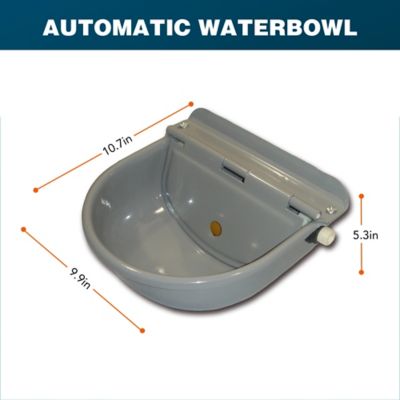 AUTOMATIC WATERBOWL

10.7in

5.3in

9.9in