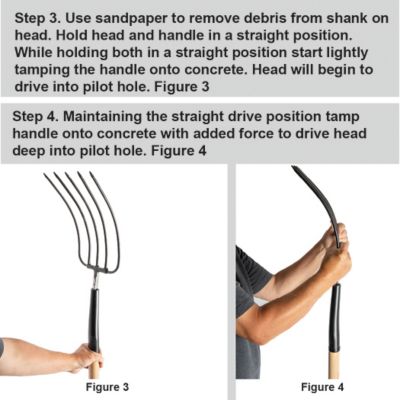 Step 3. Use sandpaper to remove debris from shank on head. Hold head and handle in a straight position. While holding both in a straight position start lightly tamping the handle onto concrete. Head will begin to drive into pilot hole. Figure 3

Step 4. Maintaining the straight drive position tamp handle onto concrete with added force to drive head deep into pilot hole. Figure 4

Figure 3

Figure 4