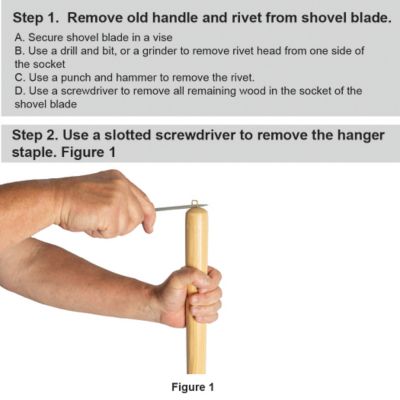 Step 1. Remove old handle and rivet from shovel blade.

A. Secure shovel blade in a vise
B. Use a drill and bit, or a grinder to remove rivet head from one side of the socket
C. Use a punch and hammer to remove the rivet.
D. Use a screwdriver to remove all remaining wood in the socket of the shovel blade

Step 2. Use a slotted screwdriver to remove the hanger staple. Figure 1

Figure 1