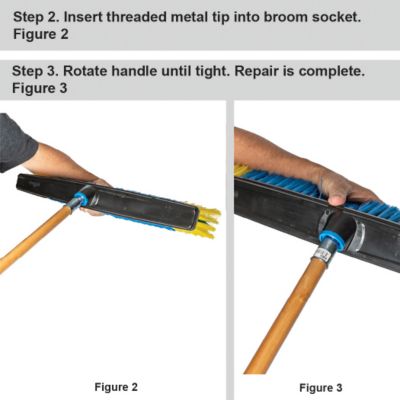 Step 2. Insert threaded metal tip into broom socket.
Figure 2

Step 3. Rotate handle until tight. Repair is complete.
Figure 3

Figure 2

Figure 3