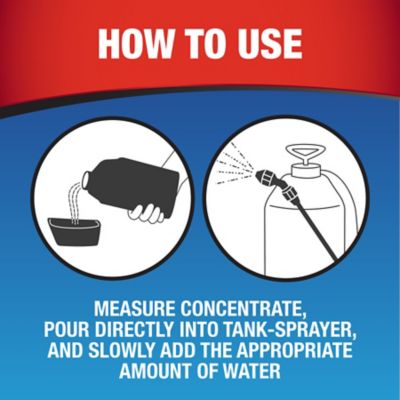 HOW TO USE

MEASURE CONCENTRATE, POUR DIRECTLY INTO TANK-SPRAYER, AND SLOWLY ADD THE APPROPRIATE AMOUNT OF WATER