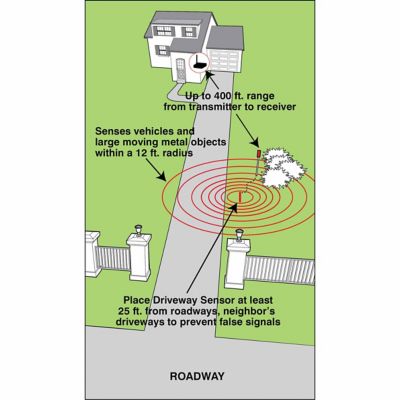 Up to 400 ft. range from transmitter to receiver

Senses vehicles and large moving metal objects within a 12 ft. radius

Place Driveway Sensor at least 25 ft. from roadways, neighbor's driveways to prevent false signals

ROADWAY