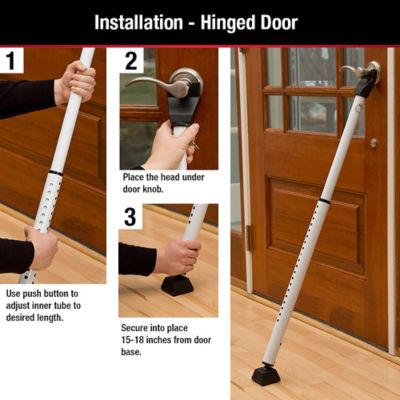 Installation - Hinged Door

1

Use push button to adjust inner tube to desired length.

2

Place the head under door knob.

3

Secure into place 15-18 inches from door base.