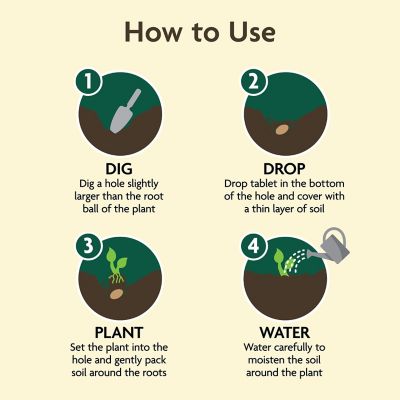 How to Use

1

DIG
Dig a hole slightly larger than the root ball of the plant

2

DROP
Drop tablet in the bottom of the hole and cover with a thin layer of soil

3

PLANT
Set the plant into the hole and gently pack soil around the roots

4

WATER
Water carefully to moisten the soil around the plant