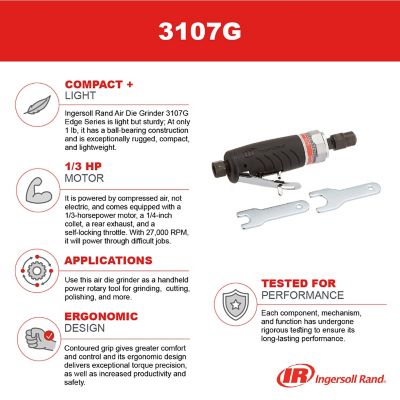 3107G

COMPACT + LIGHT

Ingersoll Rand Air Die Grinder 3107G Edge Series is light but sturdy; At only 1 lb, it has a ball-bearing construction and is exceptionally rugged, compact, and lightweight.

1/3 HP MOTOR

It is powered by compressed air, not electric, and comes equipped with a 1/3-horsepower motor, a 1/4-inch collet, a rear exhaust, and a self-locking throttle. With 27,000 RPM, it will power through difficult jobs.

APPLICATIONS

Use this air die grinder as a handheld power rotary tool for grinding, cutting, polishing, and more.

ERGONOMIC DESIGN

Contoured grip gives greater comfort and control and its ergonomic design delivers exceptional torque precision, as well as increased productivity and safety.

TESTED FOR PERFORMANCE

Each component, mechanism, and function has undergone rigorous testing to ensure its long-lasting performance.

IR Ingersoll Rand.