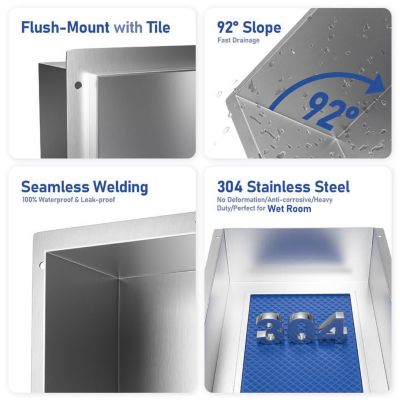 Flush-Mount with Tile

92° Slope
Fast Drainage

92°

Seamless Welding
100% Waterproof & Leak-proof

304 Stainless Steel
No Deformation/Anti-corrosive/Heavy Duty/Perfect for Wet Room

304