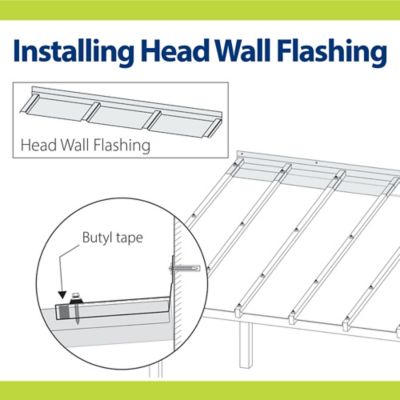 Installing Head Wall Flashing

Head Wall Flashing

Butyl tape