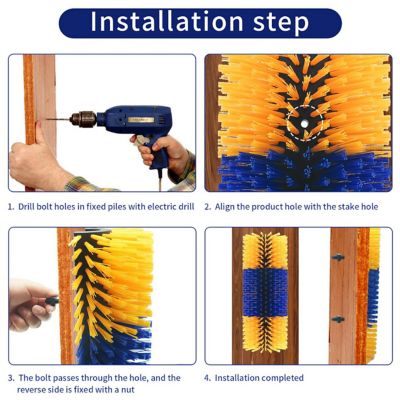 Installation step

1. Drill bolt holes in fixed piles with electric drill

2. Align the product hole with the stake hole

3. The bolt passes through the hole, and the reverse side is fixed with a nut

4. Installation completed