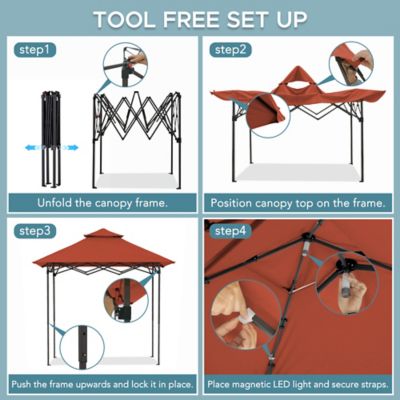 TOOL FREE SET UP

step1

Unfold the canopy frame.

step2

Position canopy top on the frame.

step3

Push the frame upwards and lock it in place.

step4

Place magnetic LED light and secure straps.