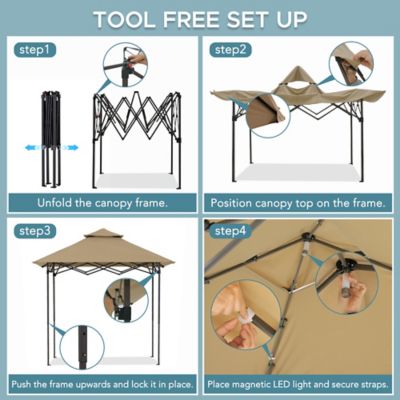 TOOL FREE SET UP

step1

Unfold the canopy frame.

step2

Position canopy top on the frame.

step3

Push the frame upwards and lock it in place.

step4

Place magnetic LED light and secure straps.