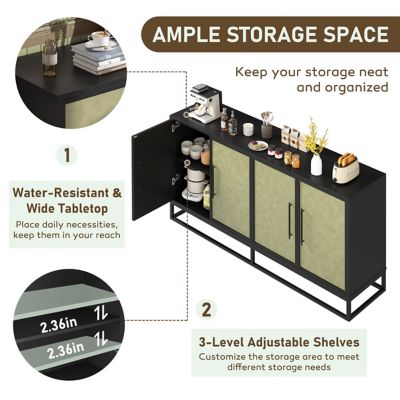 AMPLE STORAGE SPACE

Keep your storage neat and organized

1

Water-Resistant & Wide Tabletop

Place daily necessities, keep them in your reach

2.36in

2.36in

2

3-Level Adjustable Shelves

Customize the storage area to meet different storage needs