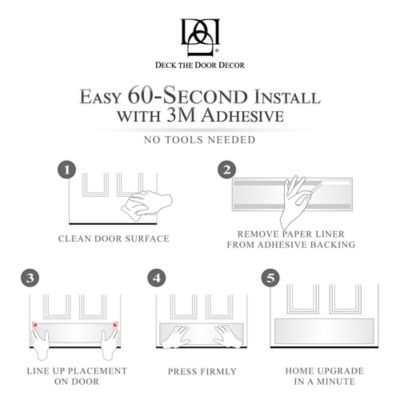 DECK THE DOOR DECOR

EASY 60-SECOND INSTALL WITH 3M ADHESIVE

NO TOOLS NEEDED

1
CLEAN DOOR SURFACE

2
REMOVE PAPER LINER FROM ADHESIVE BACKING

3
LINE UP PLACEMENT ON DOOR

4
PRESS FIRMLY

5
HOME UPGRADE IN A MINUTE