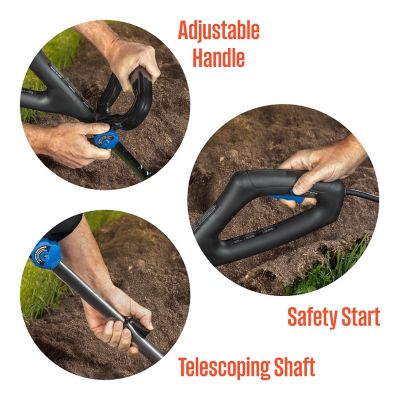 Adjustable Handle

Safety Start

Telescoping Shaft