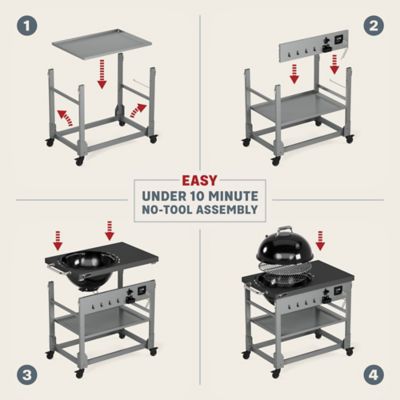 1

2

EASY
UNDER 10 MINUTE
NO-TOOL ASSEMBLY

3

4