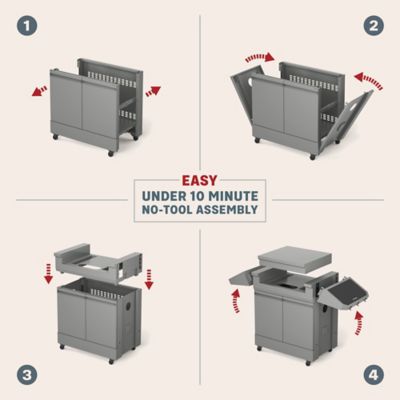 1

2

EASY
UNDER 10 MINUTE
NO-TOOL ASSEMBLY

3

4