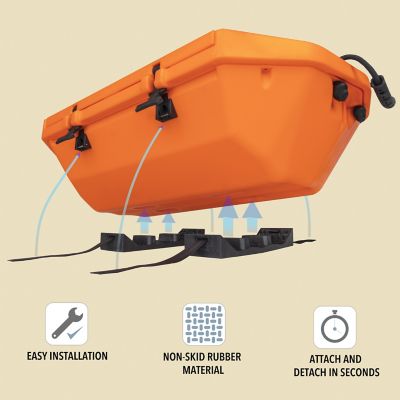 EASY INSTALLATION

NON-SKID RUBBER MATERIAL

ATTACH AND DETACH IN SECONDS