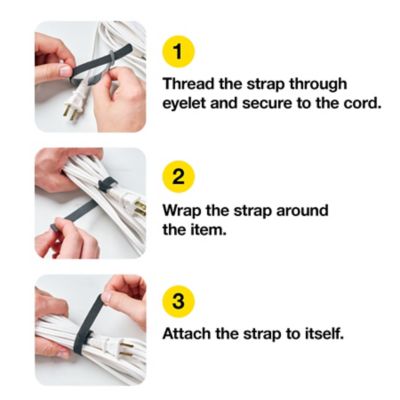 1

Thread the strap through eyelet and secure to the cord.

2

Wrap the strap around the item.

3

Attach the strap to itself.