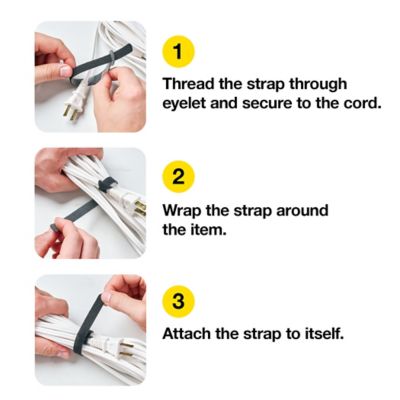 1

Thread the strap through eyelet and secure to the cord.

2

Wrap the strap around the item.

3

Attach the strap to itself.