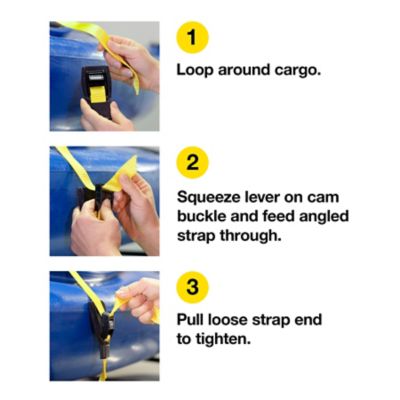 1

Loop around cargo.

2

Squeeze lever on cam buckle and feed angled strap through.

3

Pull loose strap end to tighten.