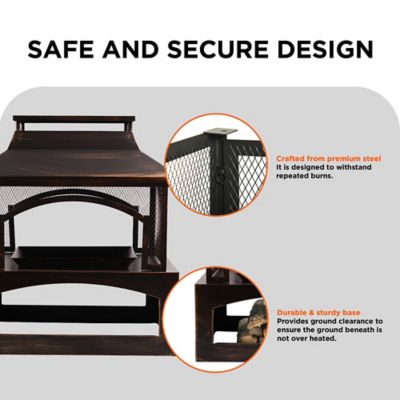 SAFE AND SECURE DESIGN

Crafted from premium steel
It is designed to withstand repeated burns.

Durable & sturdy base
Provides ground clearance to ensure the ground beneath is not over heated.