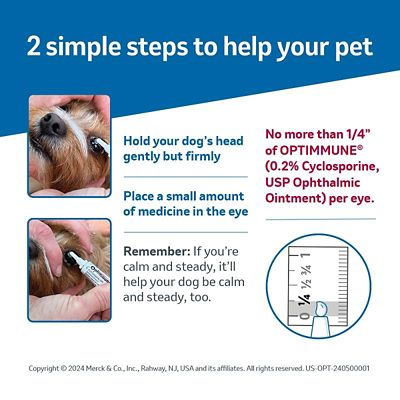 2 simple steps to help your pet

Hold your dog's head gently but firmly

Place a small amount of medicine in the eye

Remember: If you're calm and steady, it'll help your dog be calm and steady, too.

No more than 1/4" of OPTIMMUNE® (0.2% Cyclosporine, USP Ophthalmic Ointment) per eye.

0 ¼ ½ ¾ 1

Copyright © 2024 Merck & Co., Inc., Rahway, NJ, USA and its affiliates. All rights reserved. US-OPT-240500001