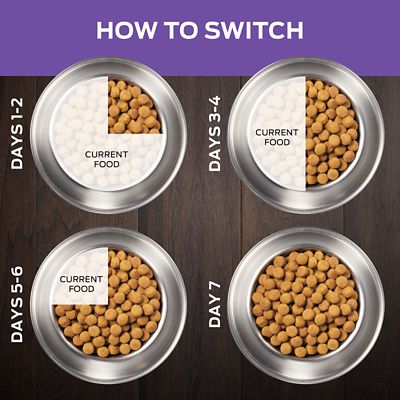 HOW TO SWITCH

DAYS 1-2

CURRENT FOOD

DAYS 3-4

CURRENT FOOD

DAYS 5-6

CURRENT FOOD

DAY 7