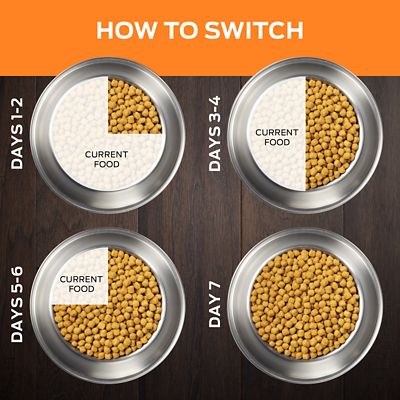 HOW TO SWITCH

DAYS 1-2

CURRENT FOOD

DAYS 3-4

CURRENT FOOD

DAYS 5-6

CURRENT FOOD

DAY 7