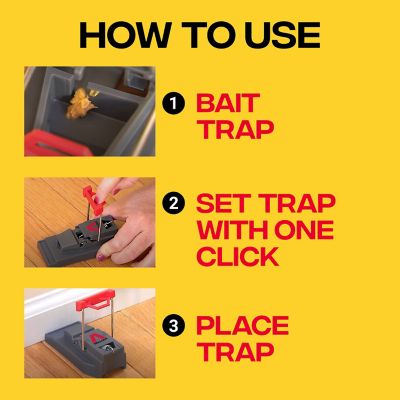 HOW TO USE

1 BAIT TRAP

2 SET TRAP WITH ONE CLICK

3 PLACE TRAP