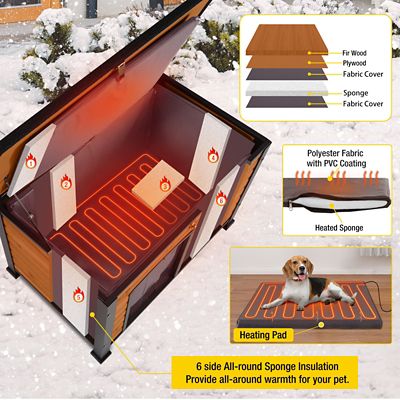 Fir Wood
Plywood
Fabric Cover
Sponge
Fabric Cover

1
2
3
4
5
6

Polyester Fabric with PVC Coating

Heated Sponge

Heating Pad

6 side All-round Sponge Insulation
Provide all-around warmth for your pet.