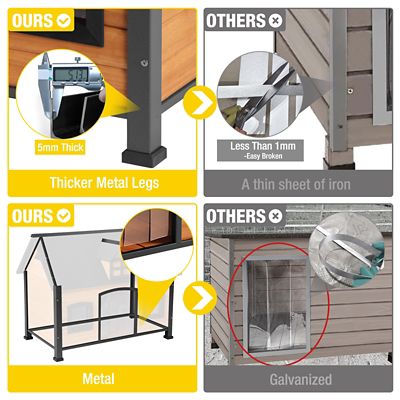 OURS

5.03

5mm Thick

Thicker Metal Legs

OTHERS

Less Than 1mm
-Easy Broken

A thin sheet of iron

OURS

Metal

OTHERS

Galvanized