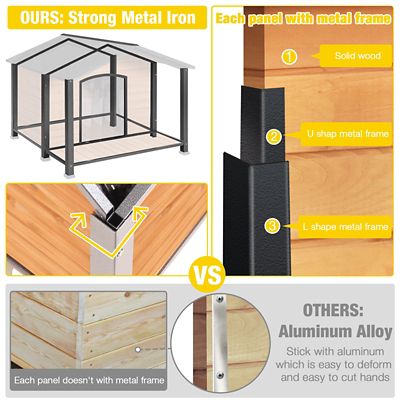 OURS: Strong Metal Iron

Each panel with metal frame

1 Solid wood

2 U shap metal frame

3 L shape metal frame

VS

Each panel doesn't with metal frame

OTHERS: Aluminum Alloy

Stick with aluminum which is easy to deform and easy to cut hands